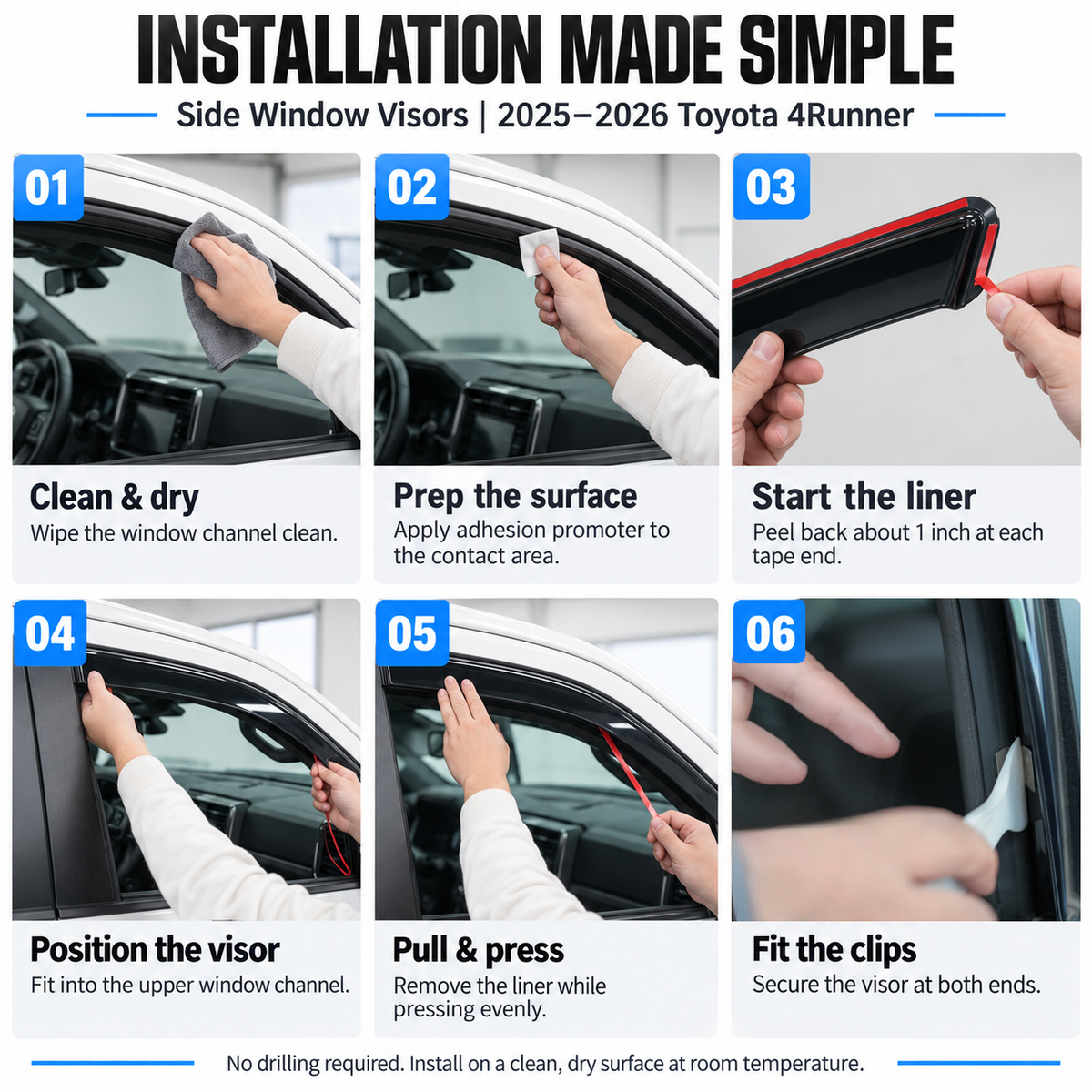 INSTALLATION MADE SIMPLE

Side Window Visors | 2025–2026 Toyota 4Runner

01

Clean & dry
Wipe the window channel clean.

02

Prep the surface
Apply adhesion promoter to the contact area.

03

Start the liner
Peel back about 1 inch at each tape end.

04

Position the visor
Fit into the upper window channel.

05

Pull & press
Remove the liner while pressing evenly.

06

Fit the clips
Secure the visor at both ends.

No drilling required. Install on a clean, dry surface at room temperature.