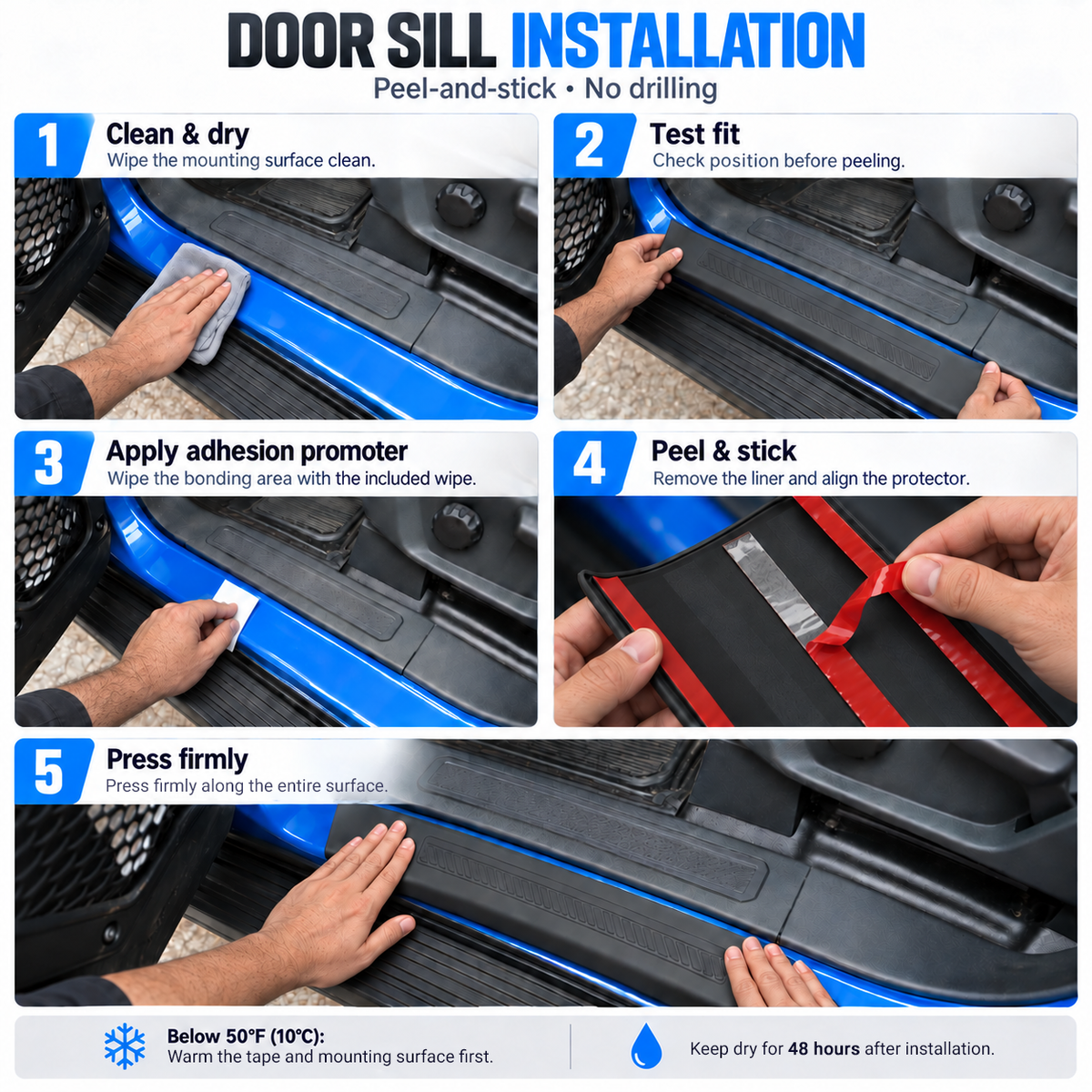 DOOR SILL INSTALLATION
Peel-and-stick • No drilling

1
Clean & dry
Wipe the mounting surface clean.

2
Test fit
Check position before peeling.

3
Apply adhesion promoter
Wipe the bonding area with the included wipe.

4
Peel & stick
Remove the liner and align the protector.

5
Press firmly
Press firmly along the entire surface.

Below 50°F (10°C):
Warm the tape and mounting surface first.

Keep dry for 48 hours after installation.