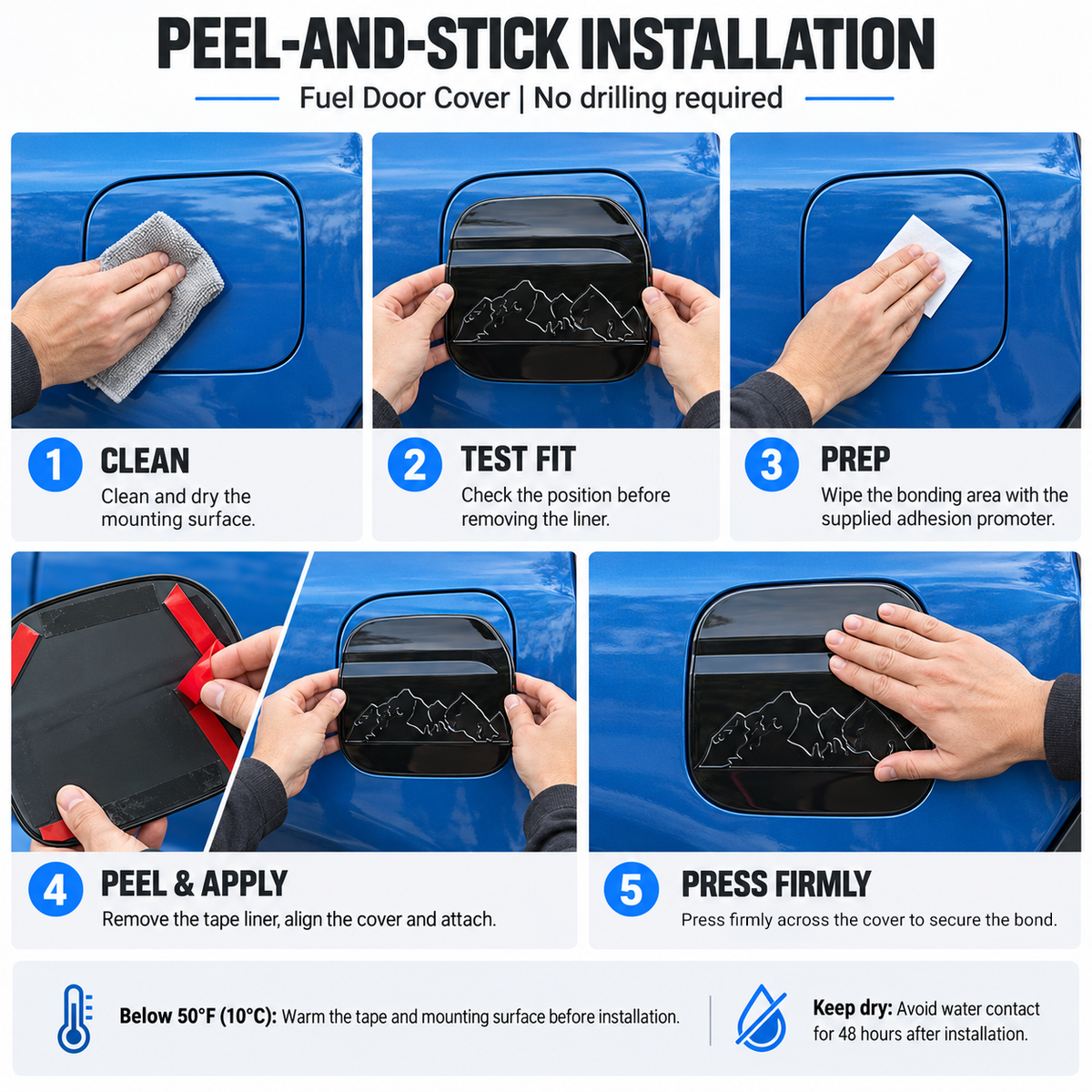 PEEL-AND-STICK INSTALLATION

Fuel Door Cover | No drilling required

1 CLEAN
Clean and dry the mounting surface.

2 TEST FIT
Check the position before removing the liner.

3 PREP
Wipe the bonding area with the supplied adhesion promoter.

4 PEEL & APPLY
Remove the tape liner, align the cover and attach.

5 PRESS FIRMLY
Press firmly across the cover to secure the bond.

Below 50°F (10°C): Warm the tape and mounting surface before installation.

Keep dry: Avoid water contact for 48 hours after installation.