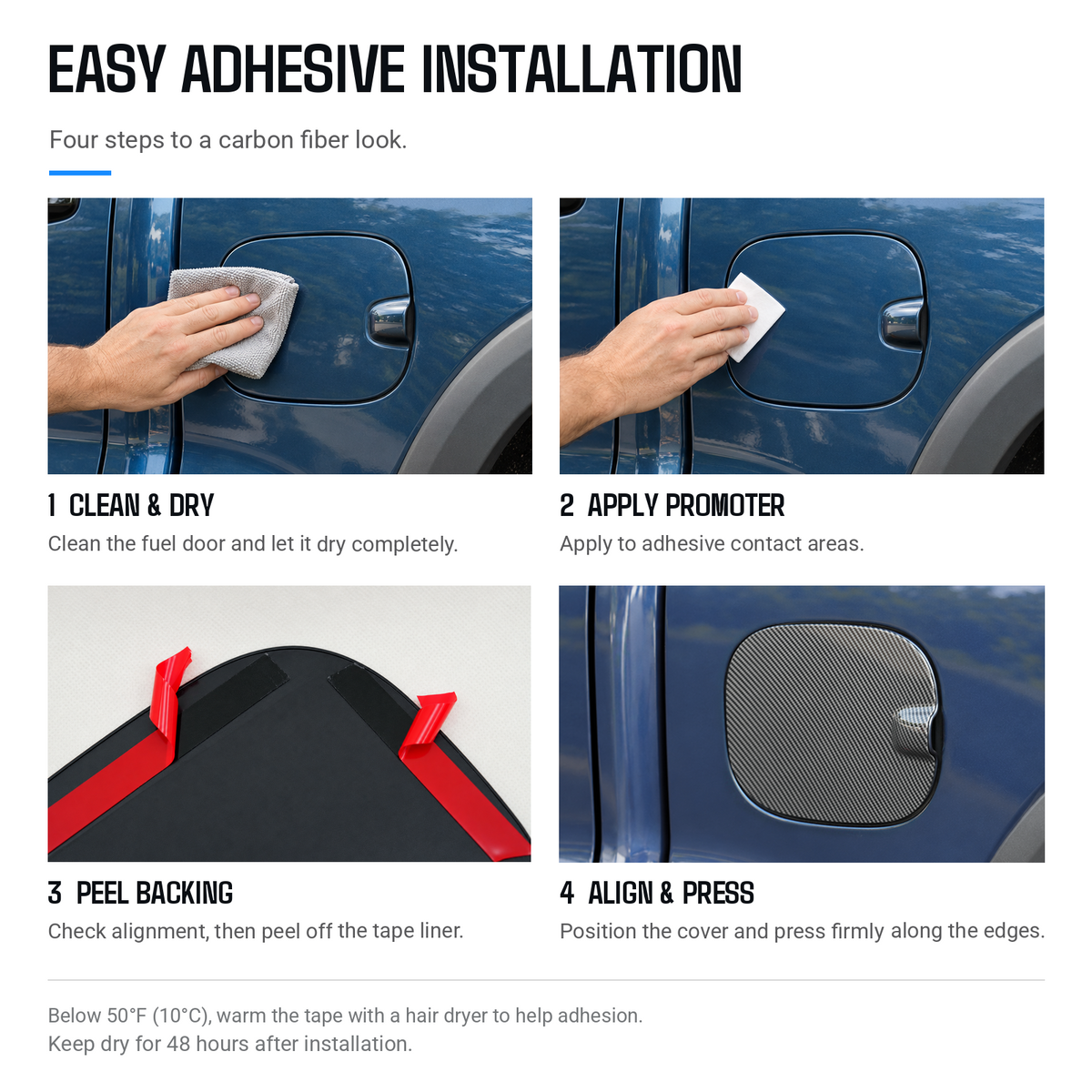 EASY ADHESIVE INSTALLATION

Four steps to a carbon fiber look.

1 CLEAN & DRY
Clean the fuel door and let it dry completely.

2 APPLY PROMOTER
Apply to adhesive contact areas.

3 PEEL BACKING
Check alignment, then peel off the tape liner.

4 ALIGN & PRESS
Position the cover and press firmly along the edges.

Below 50°F (10°C), warm the tape with a hair dryer to help adhesion.
Keep dry for 48 hours after installation.